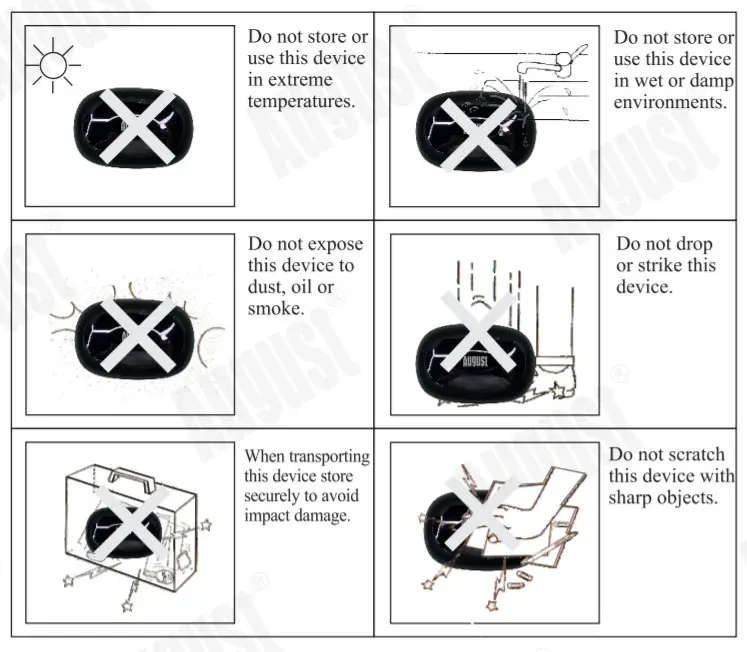 Do not store or use this device in extreme temperatures.

Do not store or use this device in wet or damp environments.

Do not expose this device to dust, oil or smoke.

Do not drop or strike this device.

AUGUST

When transporting this device store securely to avoid impact damage.

Do not scratch this device with sharp objects.

AUGUST