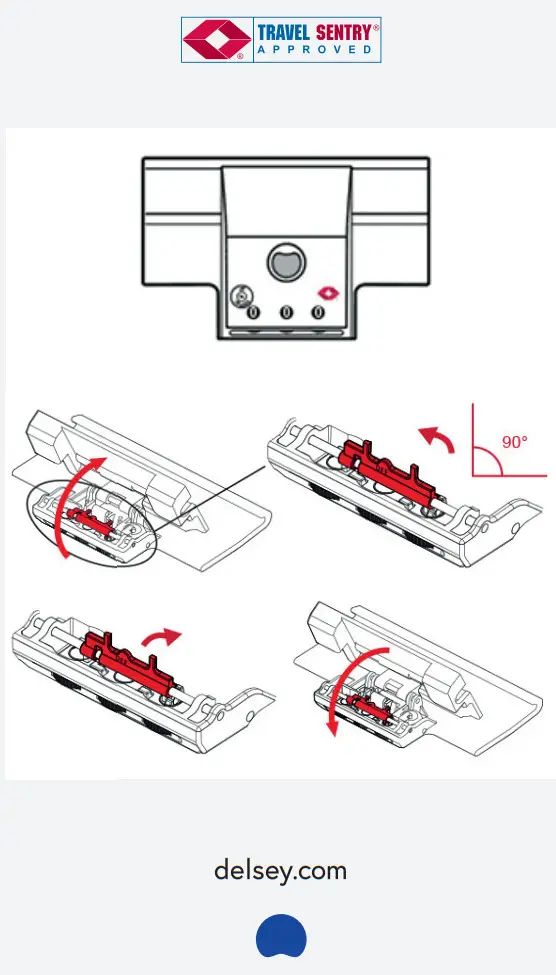 TRAVEL SENTRY®
APPROVED

0 0 0

90°

delsey.com