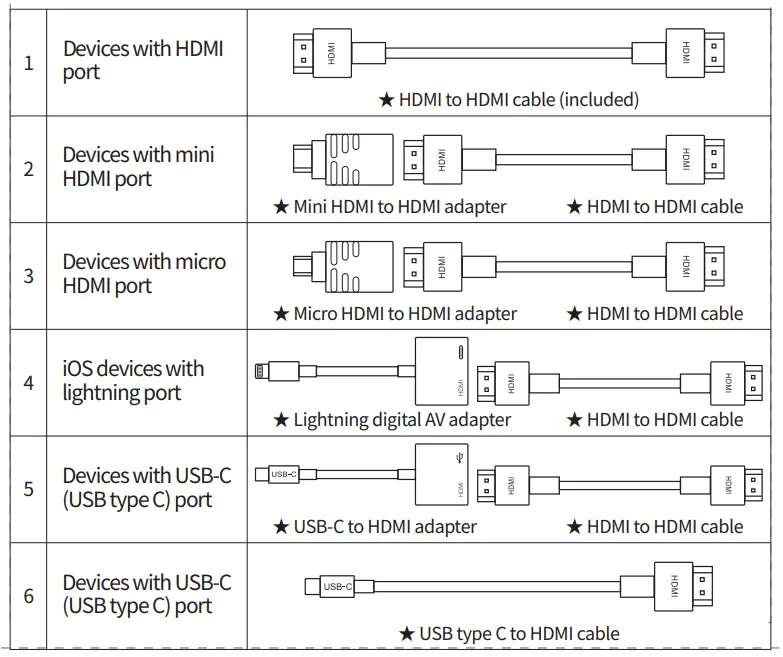 | 1 | Devices with HDMI port | HDMI HDMI ★ HDMI to HDMI cable (included) |
|---|---|---|
| 2 | Devices with mini HDMI port | HDMI HDMI ★ Mini HDMI to HDMI adapter ★ HDMI to HDMI cable |
| 3 | Devices with micro HDMI port | HDMI HDMI ★ Micro HDMI to HDMI adapter ★ HDMI to HDMI cable |
| 4 | iOS devices with lightning port | HDMI HDMI HDMI ★ Lightning digital AV adapter ★ HDMI to HDMI cable |
| 5 | Devices with USB-C (USB type C) port | USB-C HDMI HDMI HDMI ★ USB-C to HDMI adapter ★ HDMI to HDMI cable |
| 6 | Devices with USB-C (USB type C) port | USB-C HDMI ★ USB type C to HDMI cable |