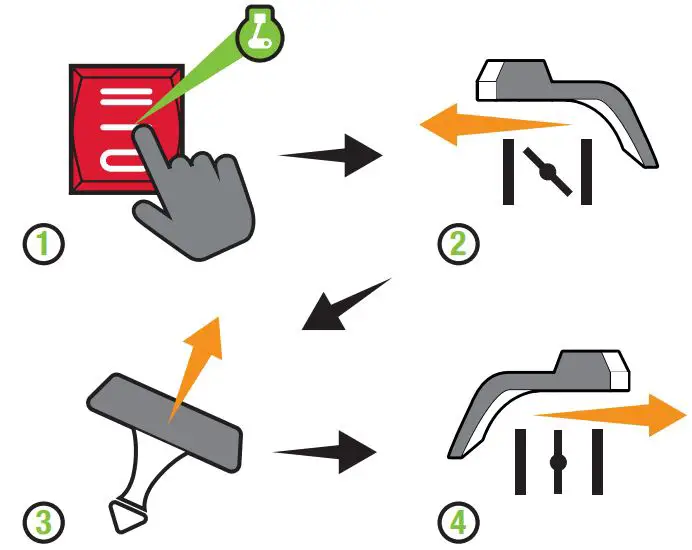 1

2

3

4