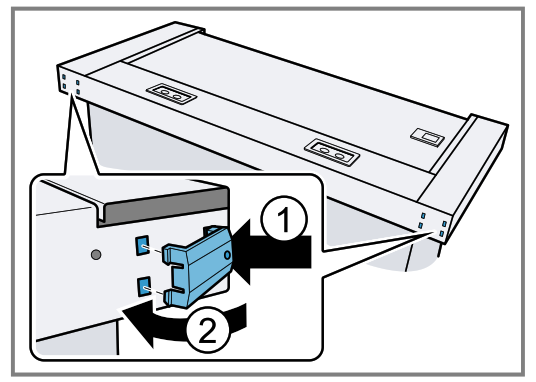 1
2