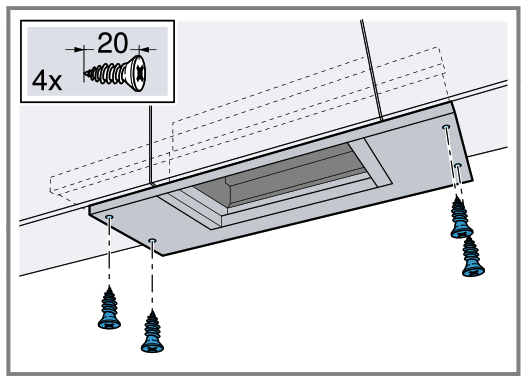 20
4x