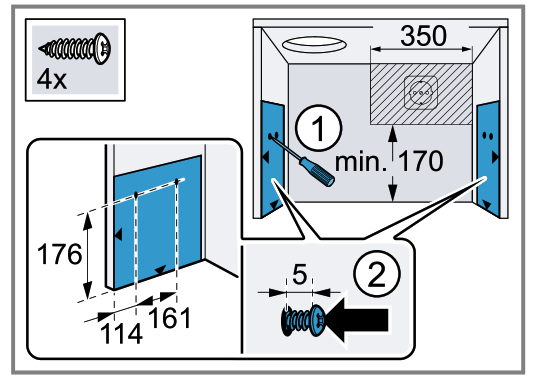 4x

350

1

min. 170

176

114

161

5

2