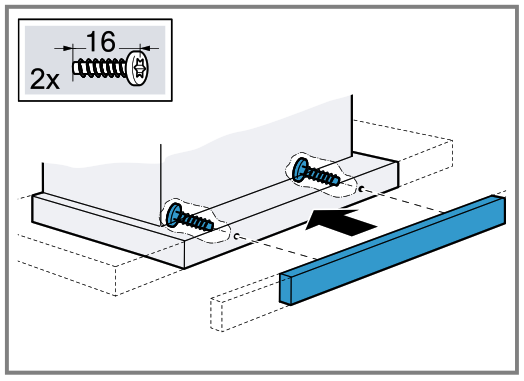 16
2x