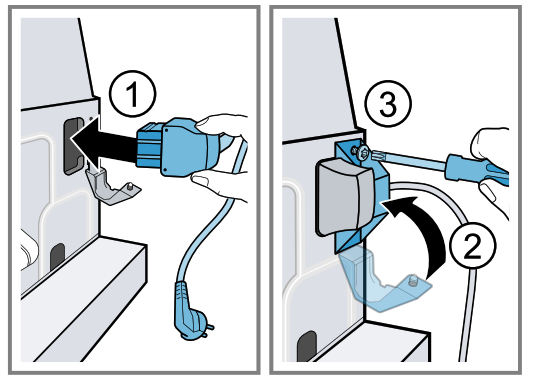 1

3

2