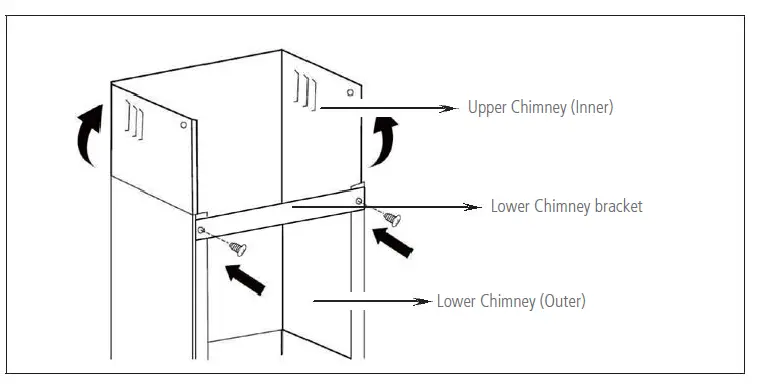 Upper Chimney (Inner)

Lower Chimney bracket

Lower Chimney (Outer)