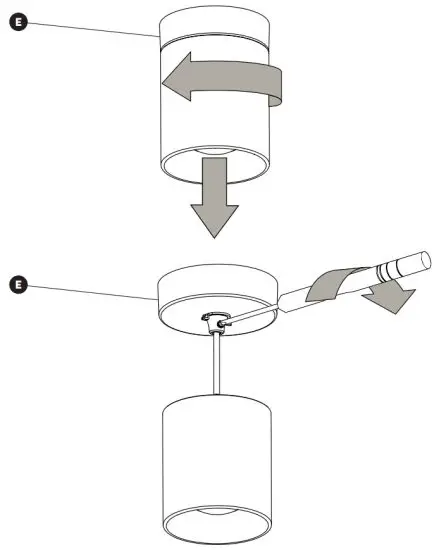 E

E