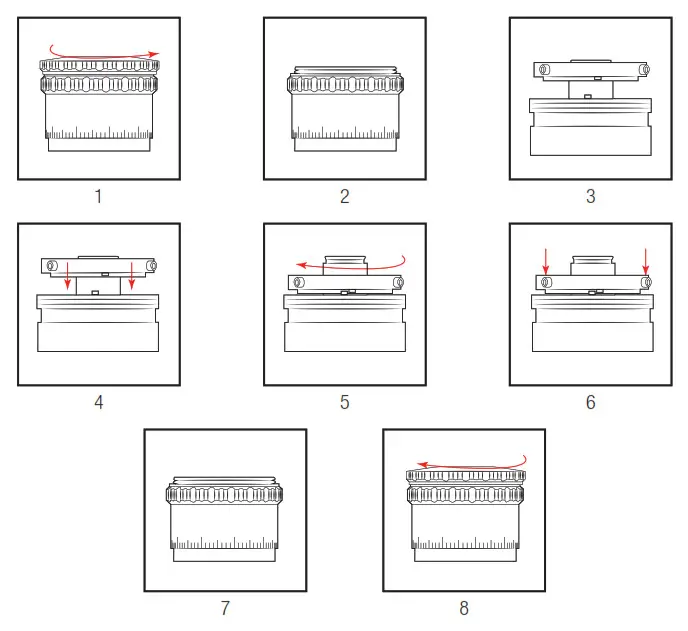 1

2

3

4

5

6

7

8