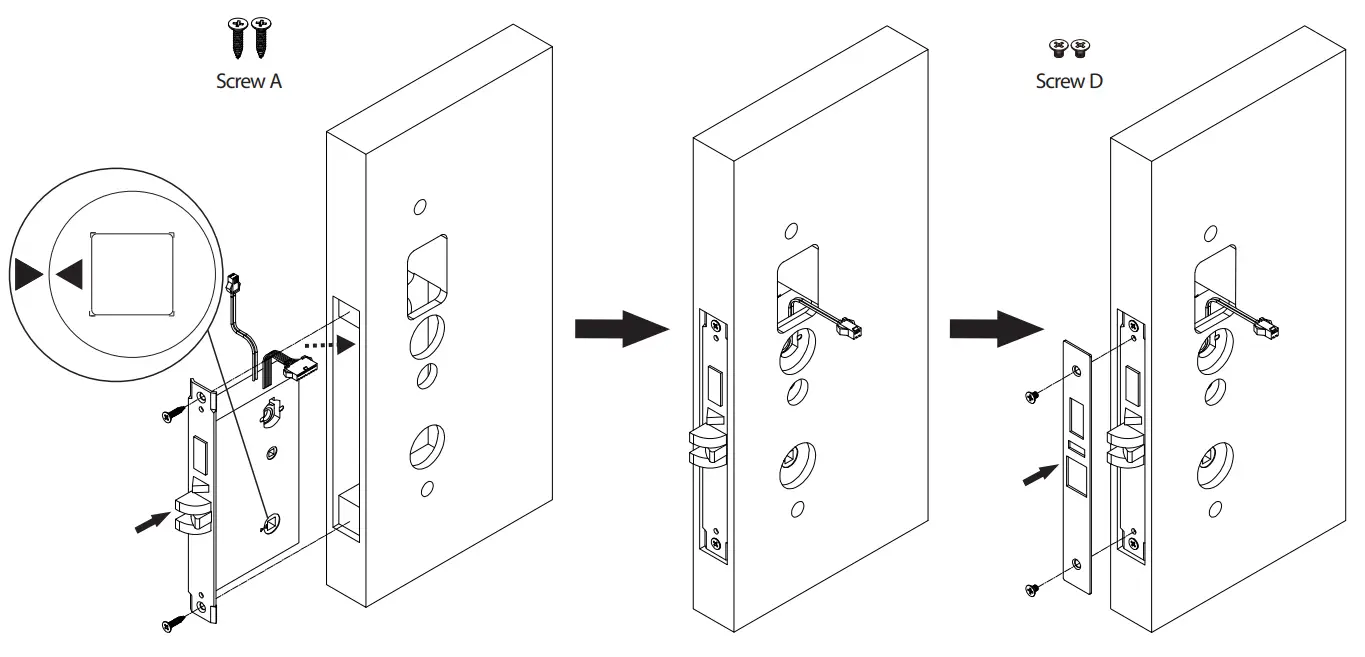 Screw A

Screw D