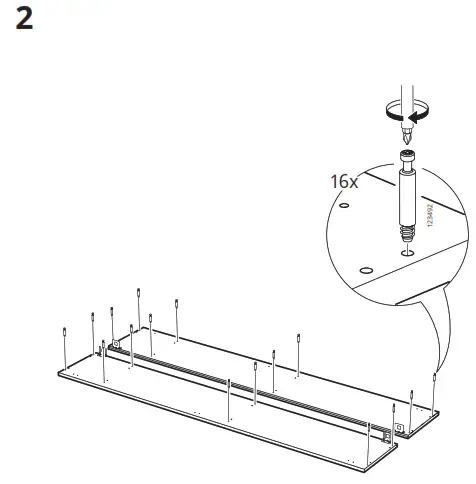 2

16x

123492