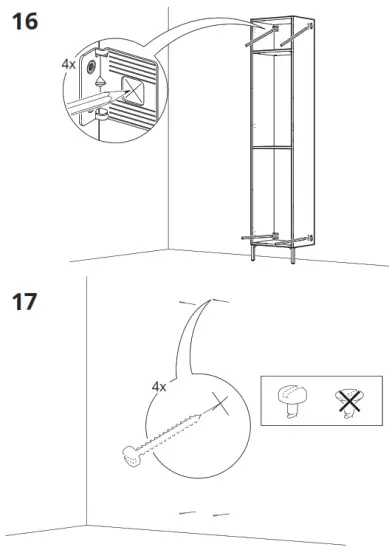 16

4x

17

4x