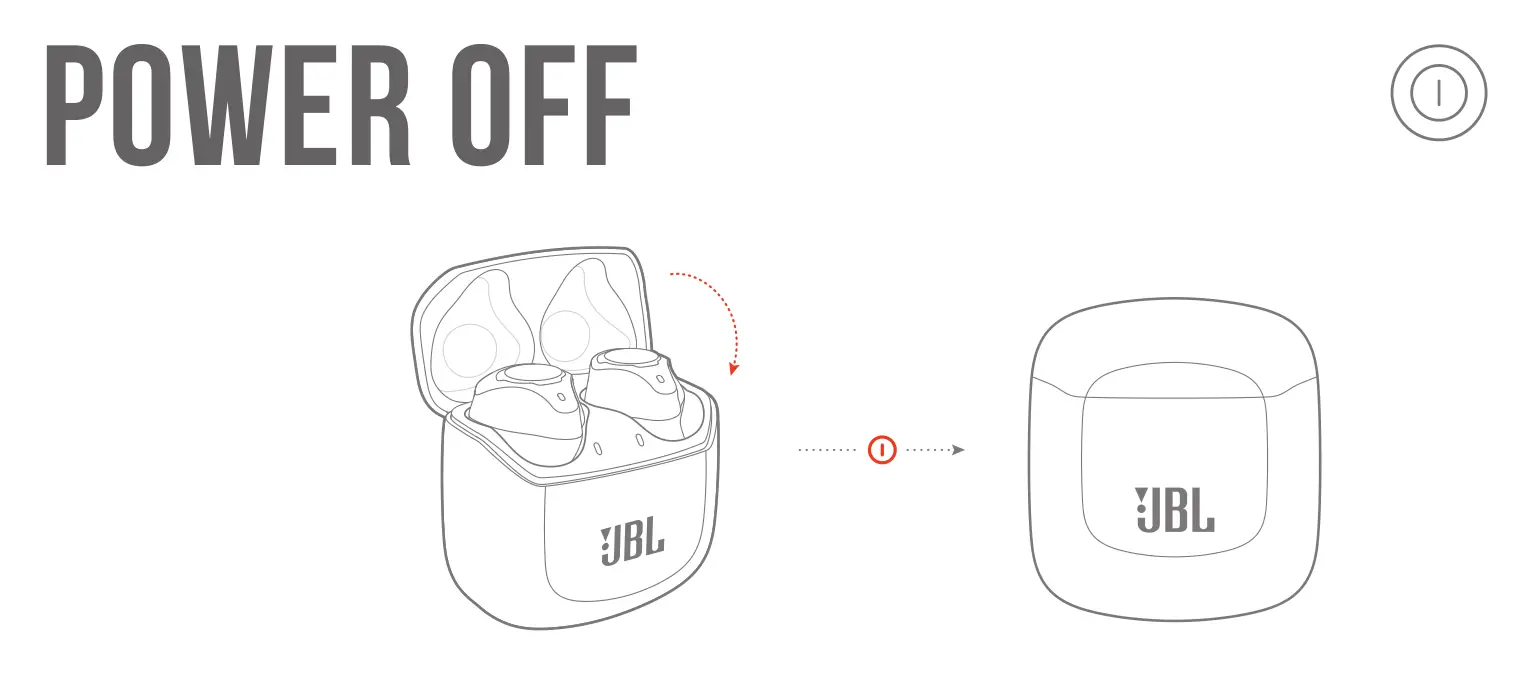 POWER OFF

JBL

JBL