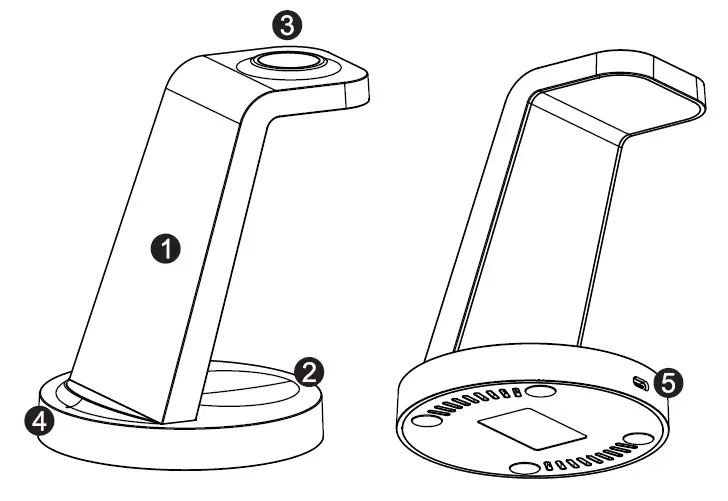 3
1
2
4
5