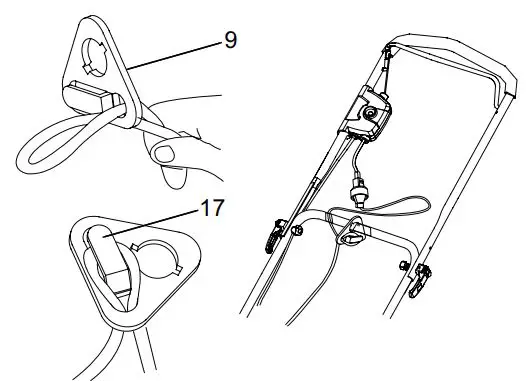 9

17