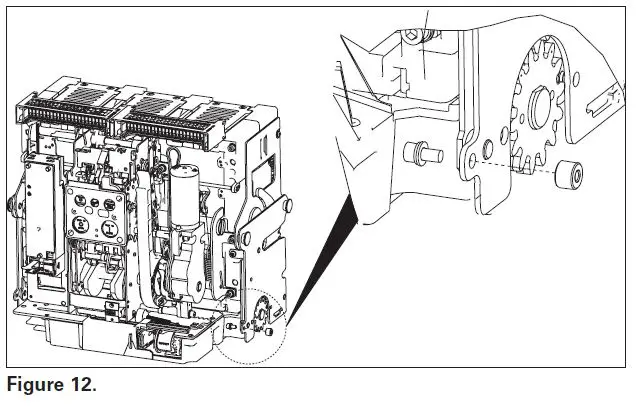 Figure 12.