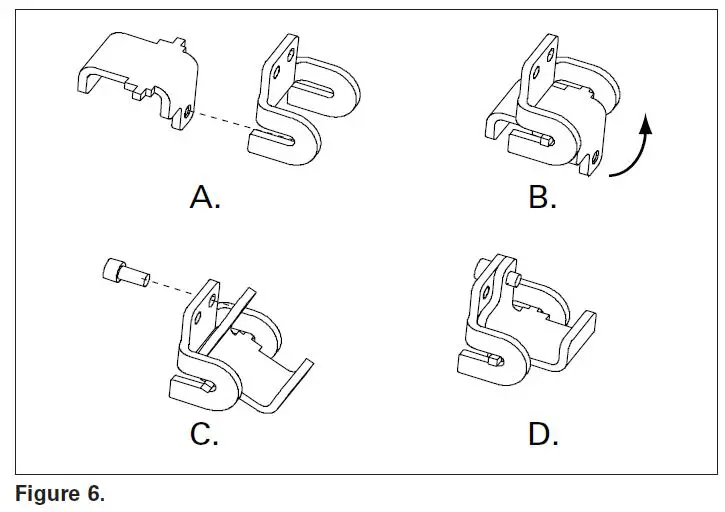 A.

B.

C.

D.

Figure 6.