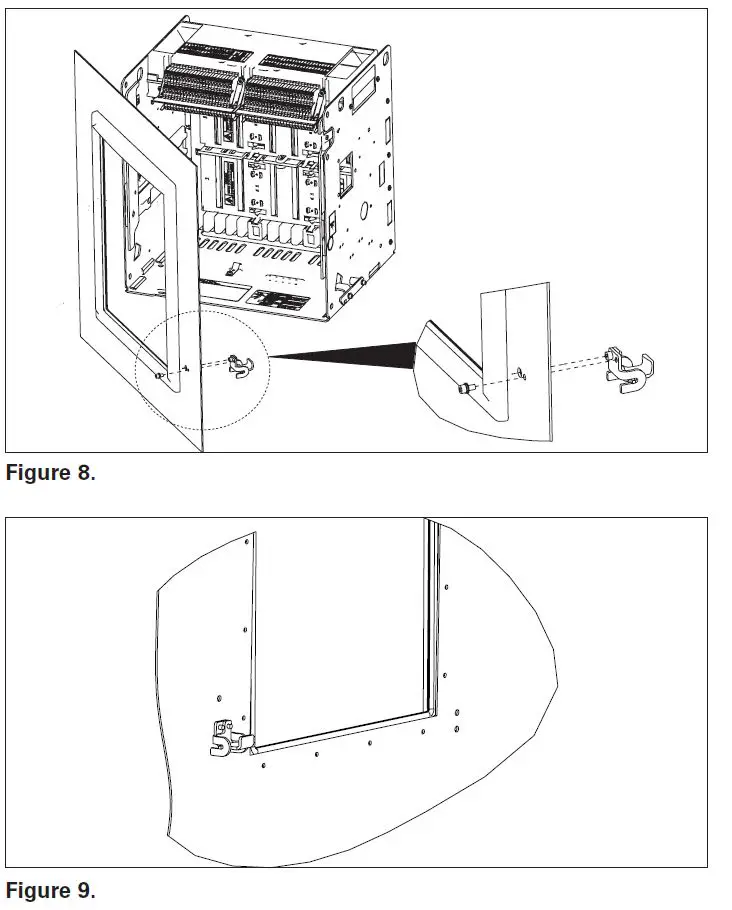 Figure 8.

Figure 9.