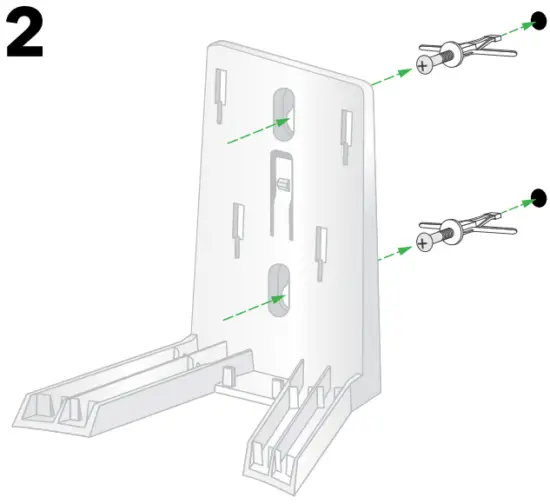 2