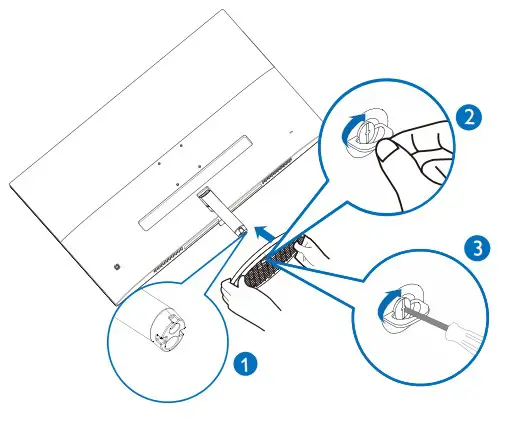 2

3

1