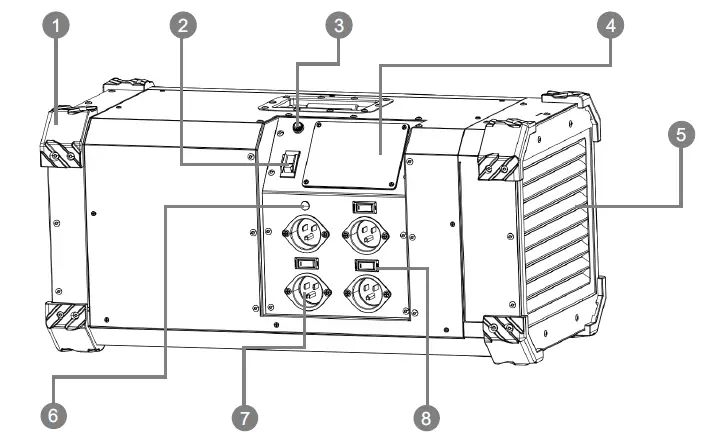 1
2
3
4
5
6
7
8