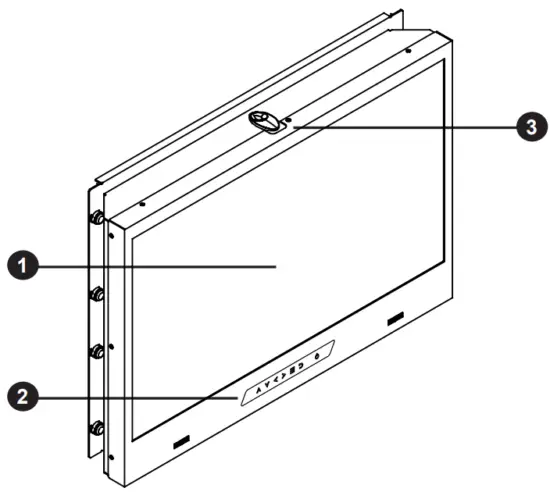 3

1

2