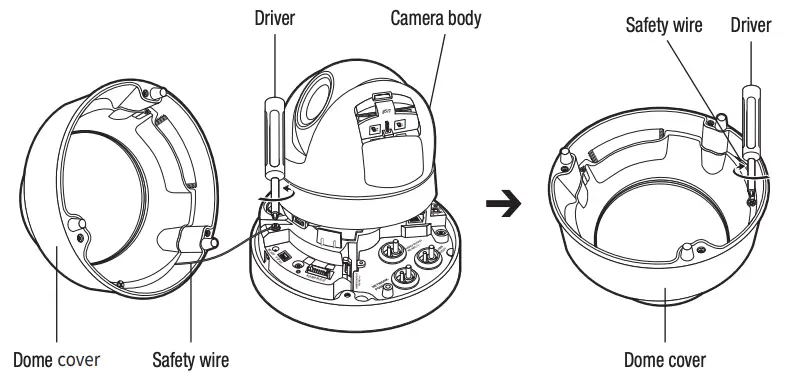 Driver
Camera body
Safety wire
Driver
Dome cover
Safety wire
Dome cover