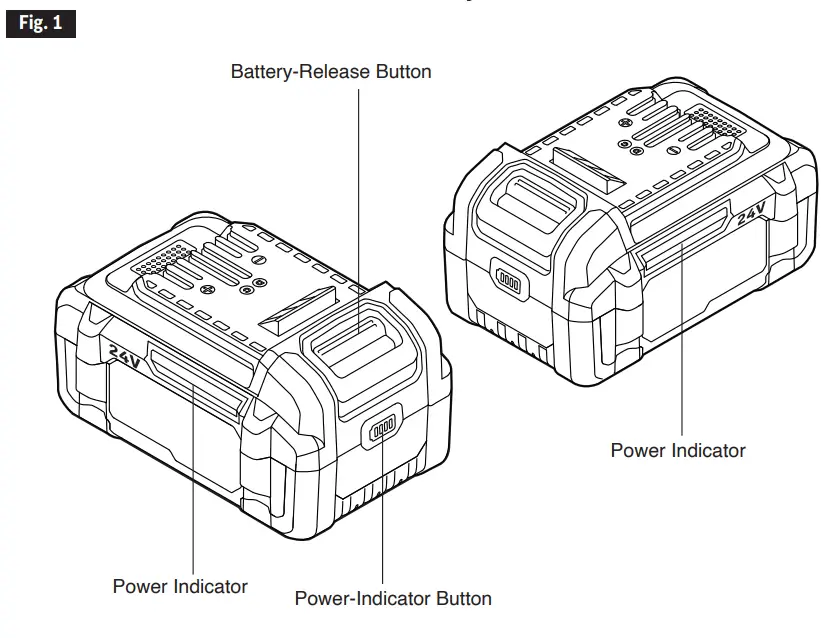 Fig. 1

Battery-Release Button

24V

24V

Power Indicator

Power Indicator

Power-Indicator Button