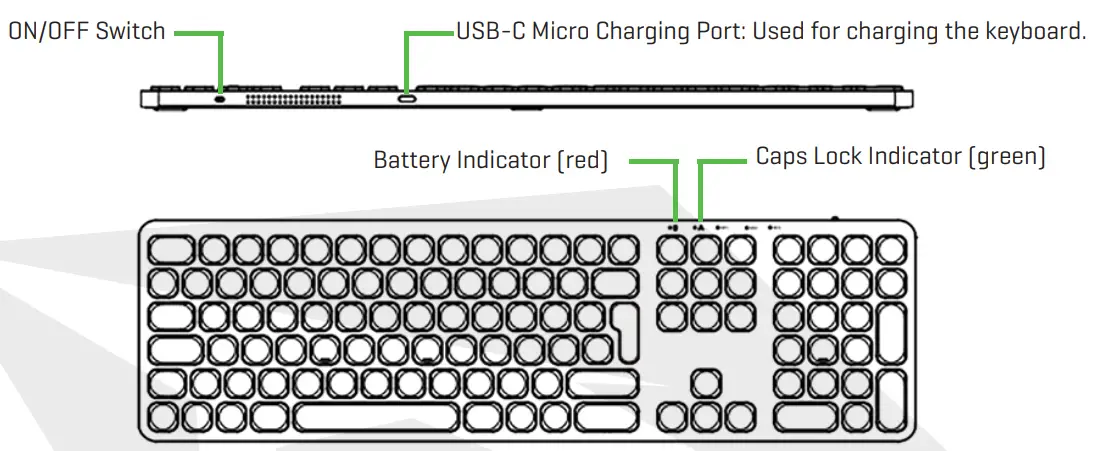 ON/OFF Switch

USB-C Micro Charging Port: Used for charging the keyboard.

Battery Indicator (red)

Caps Lock Indicator (green)