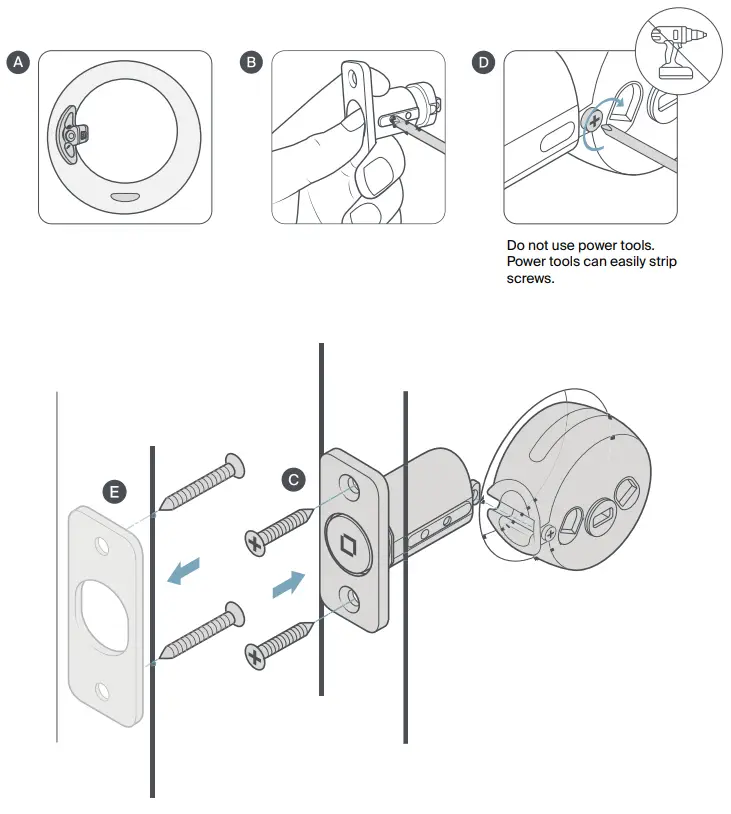 A

B

D

Do not use power tools. Power tools can easily strip screws.

E

C