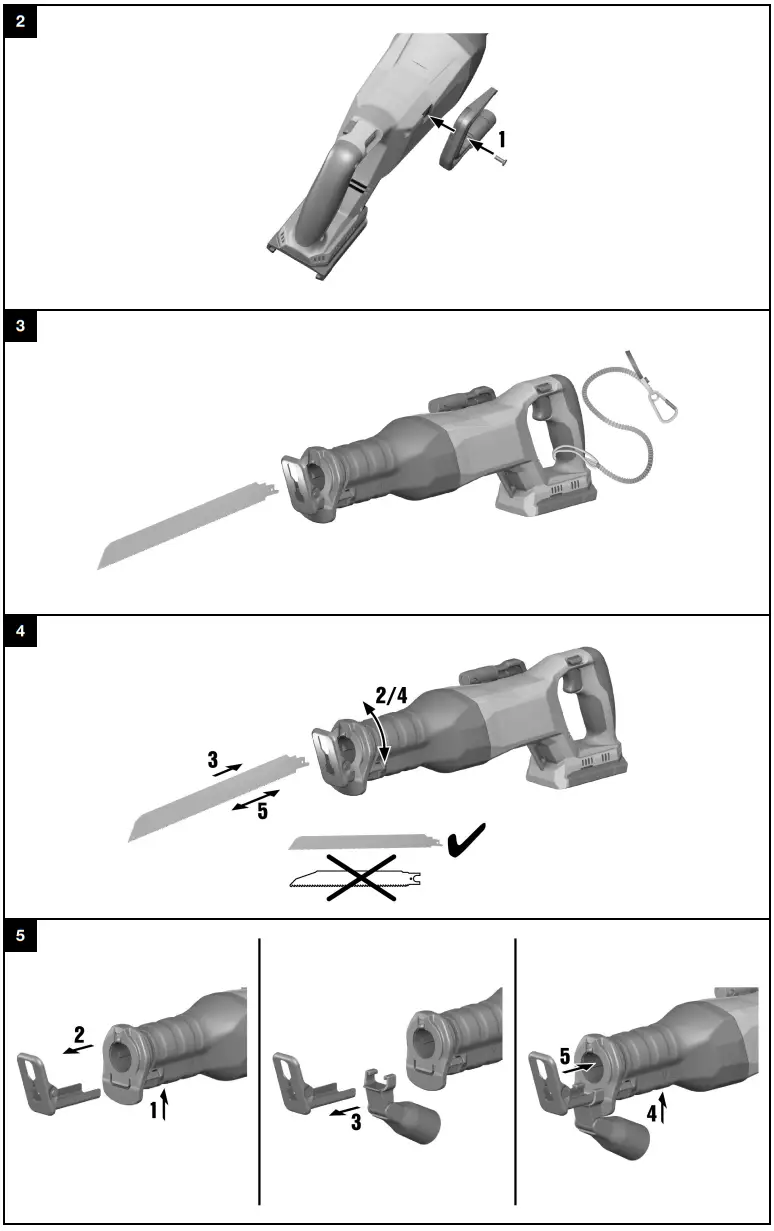 2

1

3

4

2/4

3

5

5

2

1

3

5

4