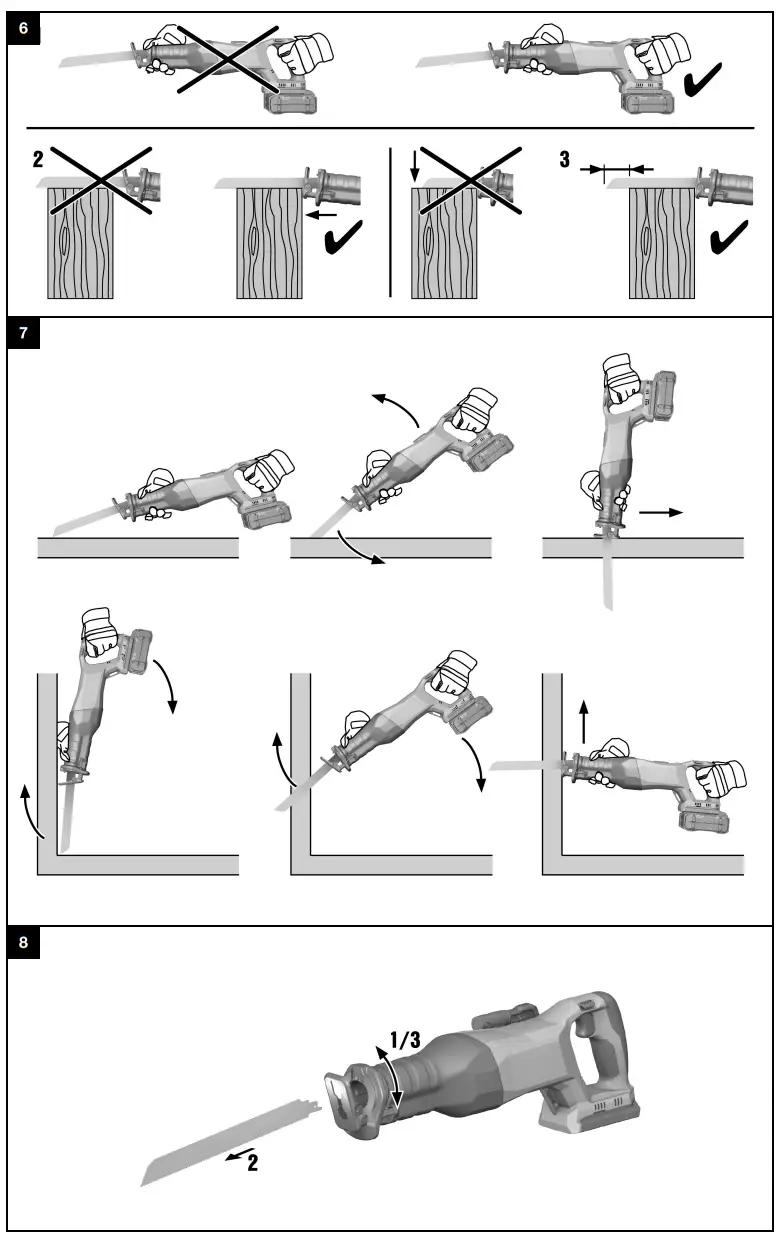 6

2

3

7

8

1/3

2