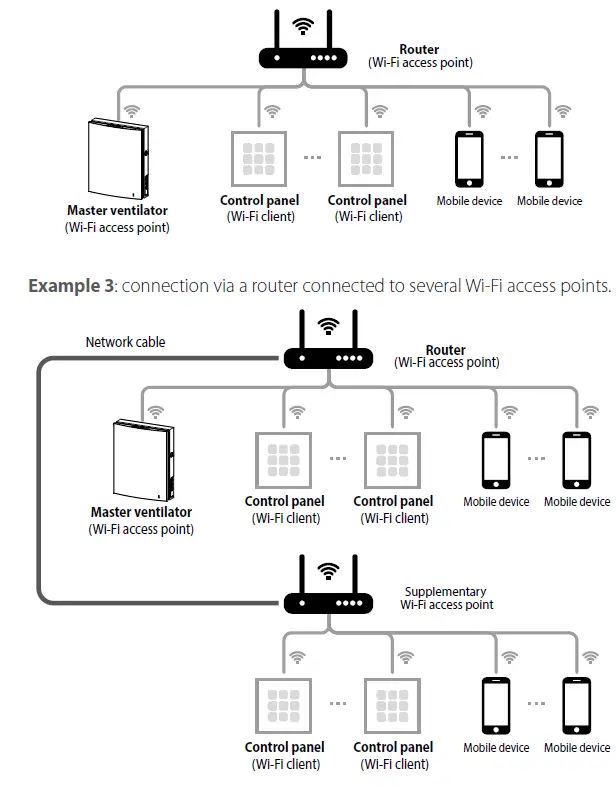 Router
(Wi-Fi access point)

Master ventilator
(Wi-Fi access point)

Control panel
(Wi-Fi client)

...

Control panel
(Wi-Fi client)

Mobile device

...

Mobile device

**Example 3**: connection via a router connected to several Wi-Fi access points.

Network cable

Router
(Wi-Fi access point)

Master ventilator
(Wi-Fi access point)

Control panel
(Wi-Fi client)

...

Control panel
(Wi-Fi client)

Mobile device

...

Mobile device

Supplementary
Wi-Fi access point

Control panel
(Wi-Fi client)

...

Control panel
(Wi-Fi client)

Mobile device

...

Mobile device