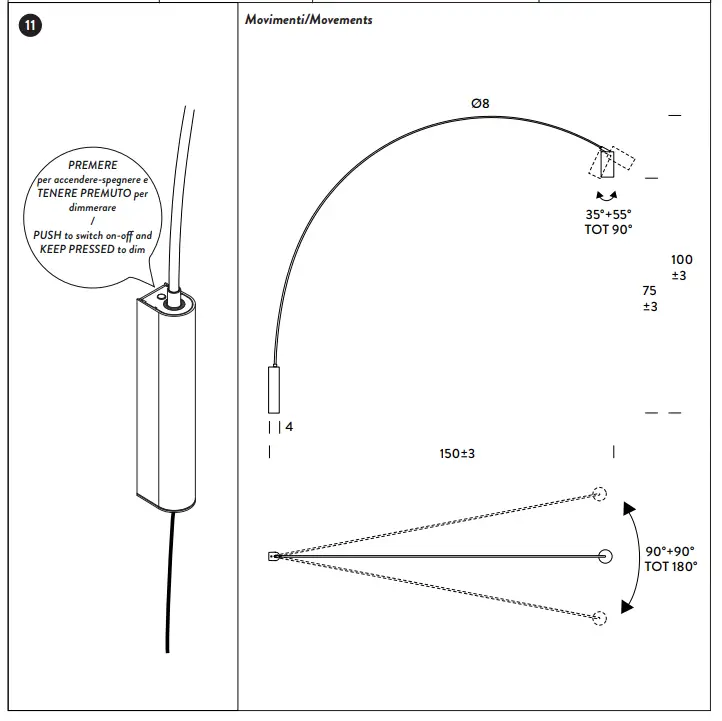 11

PREMERE per accendere-spegnere e TENERE PREMUTO per dimmerare / PUSH to switch on-off and KEEP PRESSED to dim

Movimenti/Movements

Ø8

35°+55° TOT 90°

100 ±3

75 ±3

4

150±3

90°+90° TOT 180°