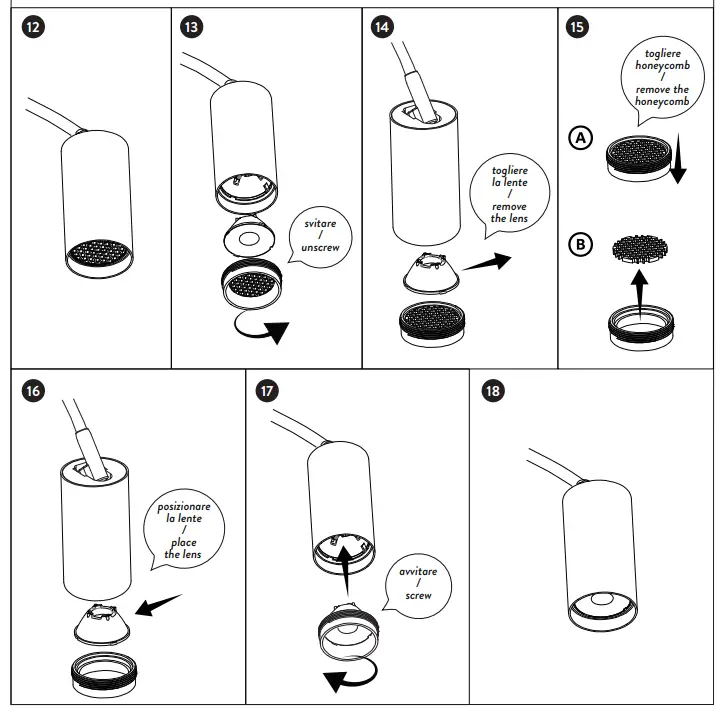 12

13

svitare / unscrew

14

togliere la lente / remove the lens

15

togliere honeycomb / remove the honeycomb

A

B

16

posizionare la lente / place the lens

17

avvitare / screw

18