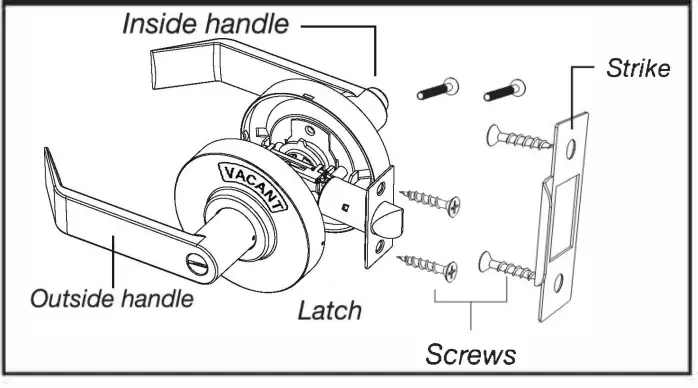 Inside handle

Strike

VACANT

Outside handle

Latch

Screws