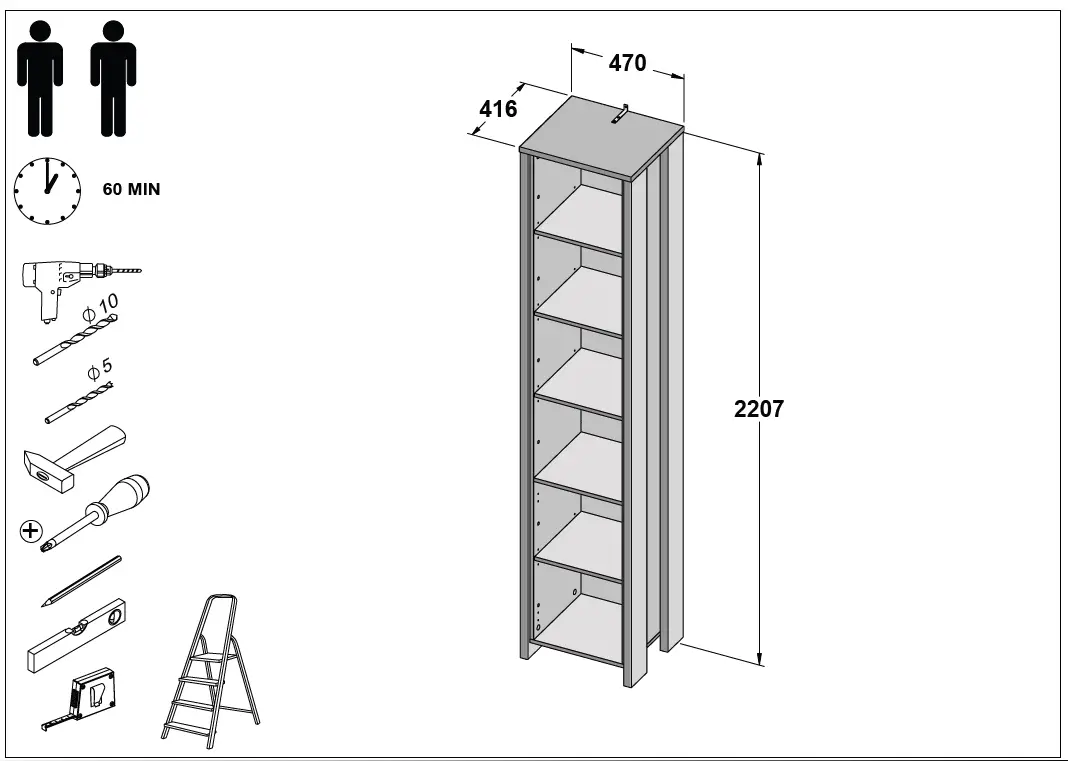 60 MIN

$\phi 10$

$\phi 5$

470

416

2207