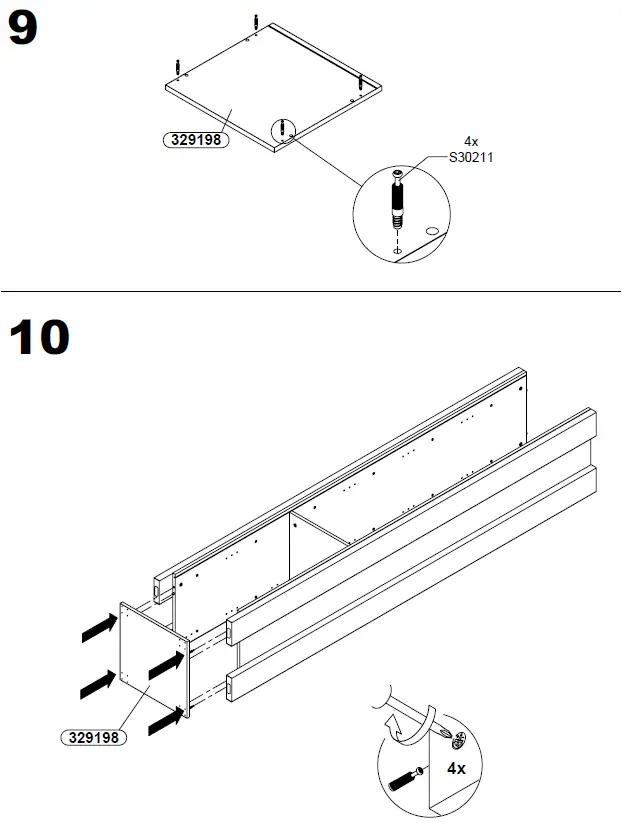 9

329198

4x
S30211

10

329198

4x