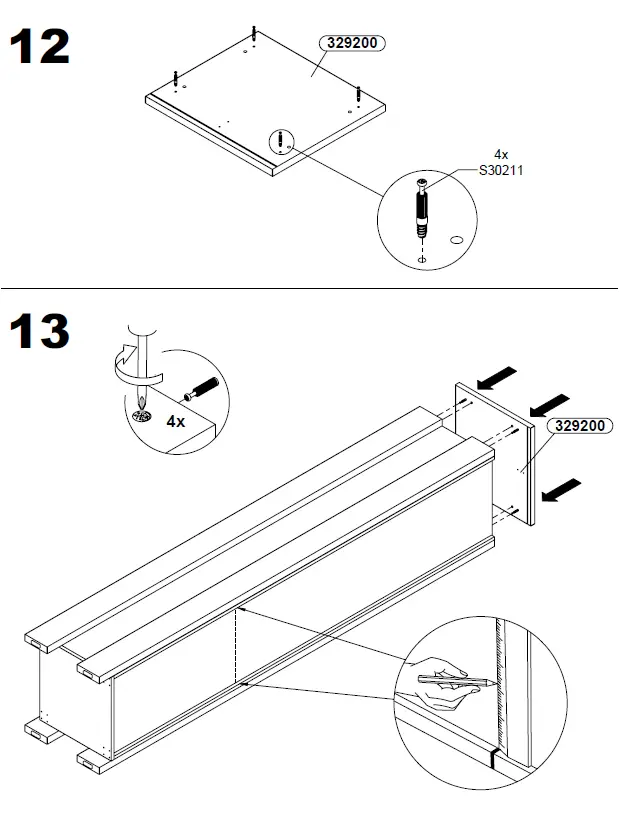 12

329200

4x
S30211

13

4x

329200