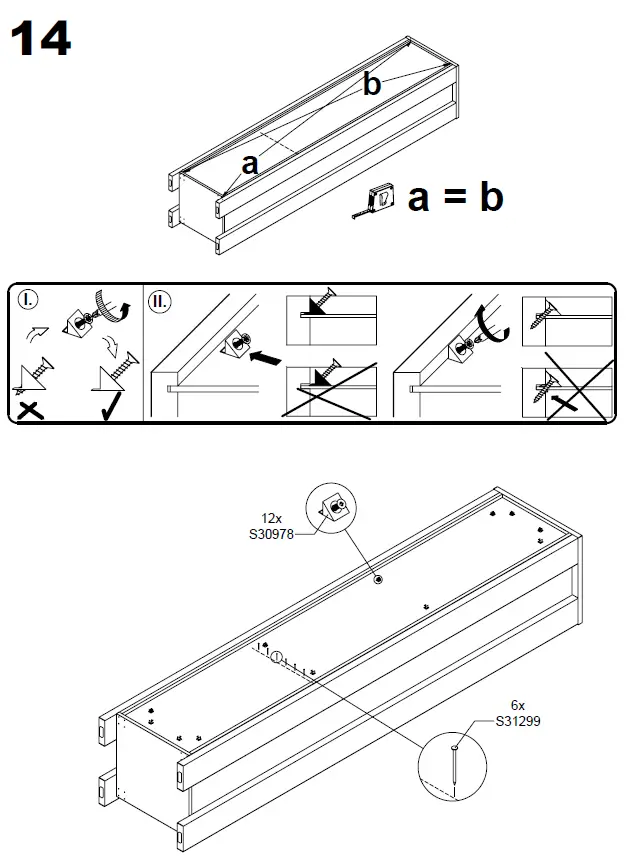 14

b

a

a = b

I.

II.

12x
S30978

6x
S31299