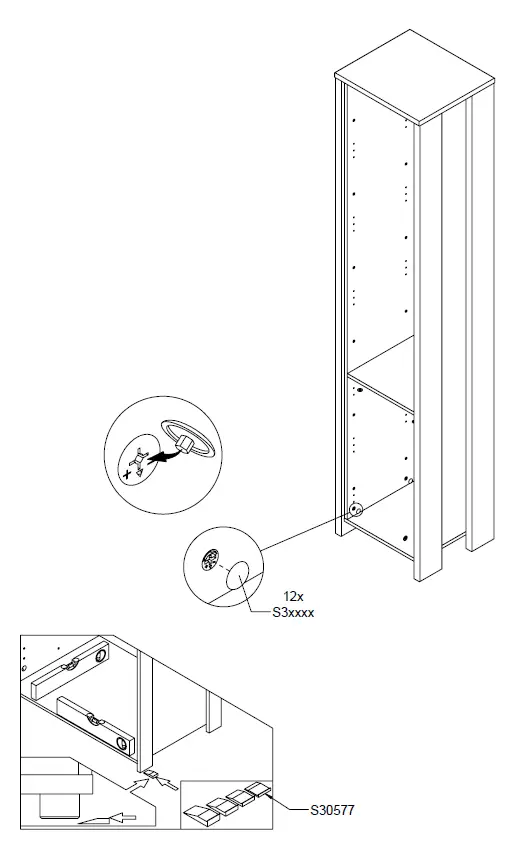 12x
S3xxxx

S30577