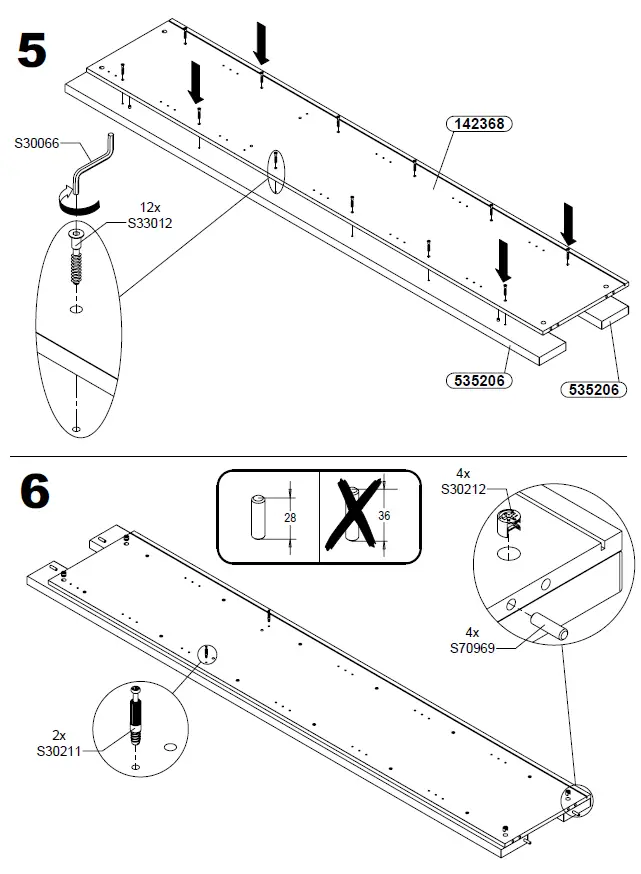 5

S30066

12x
S33012

142368

535206

535206

6

28

36

4x
S30212

4x
S70969

2x
S30211