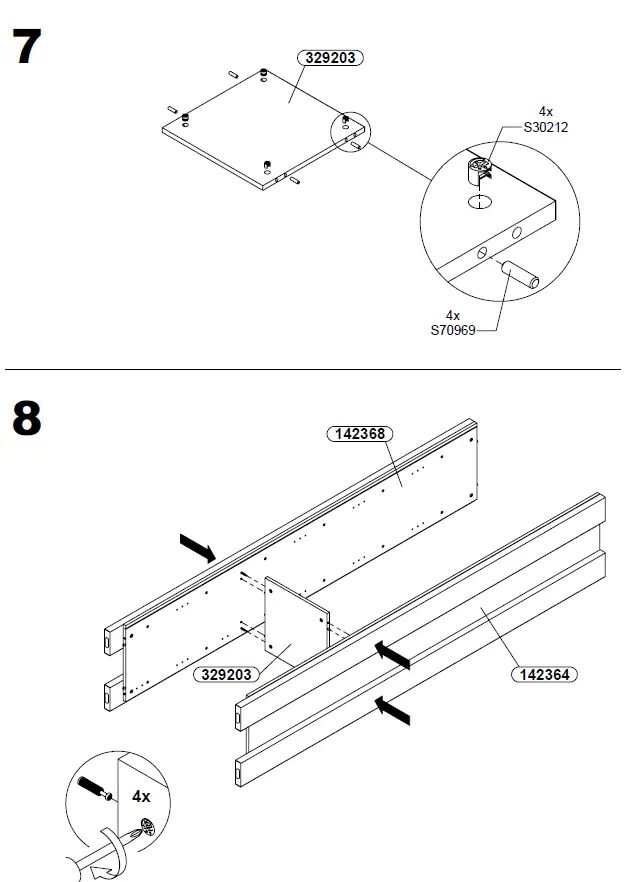 7

329203

4x
S30212

4x
S70969

8

142368

329203

142364

4x