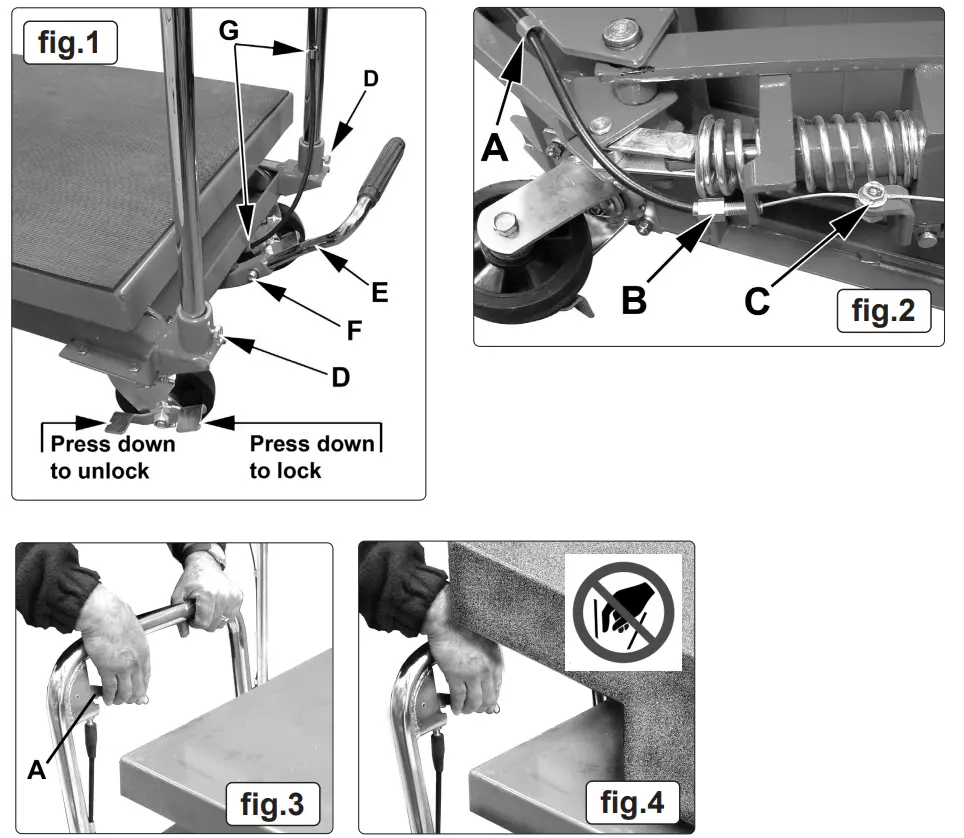 fig.1

G

D

E

F

D

Press down to unlock

Press down to lock

A

B

C

fig.2

A

fig.3

fig.4