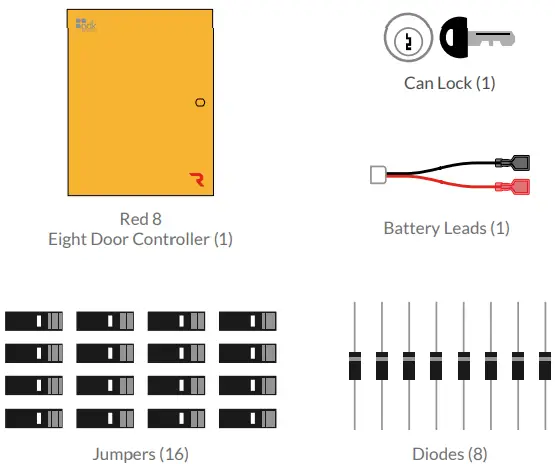 pdk

Red 8
Eight Door Controller (1)

Can Lock (1)

Battery Leads (1)

Jumpers (16)

Diodes (8)