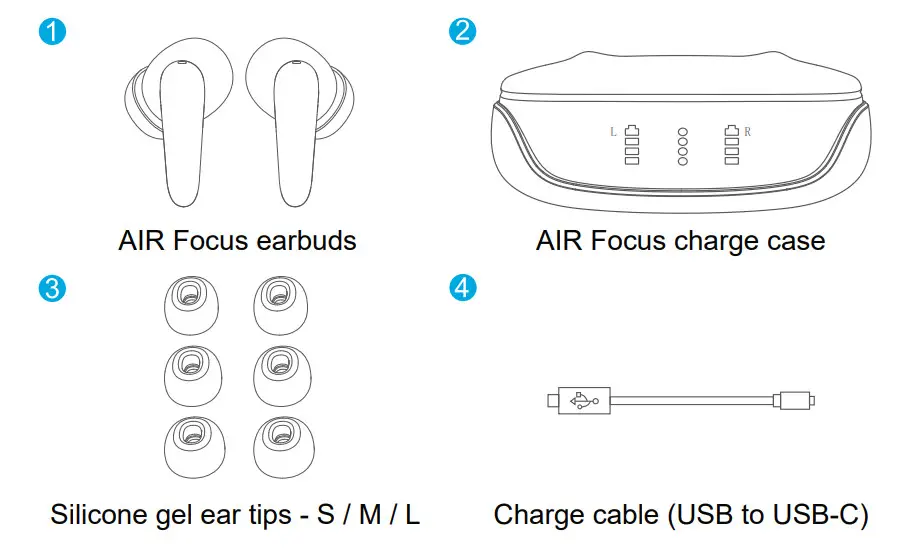 1

AIR Focus earbuds

2

L

R

AIR Focus charge case

3

Silicone gel ear tips - S / M / L

4

Charge cable (USB to USB-C)