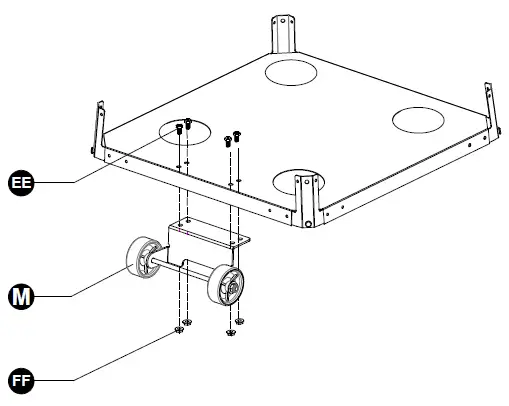 EE

M

FF