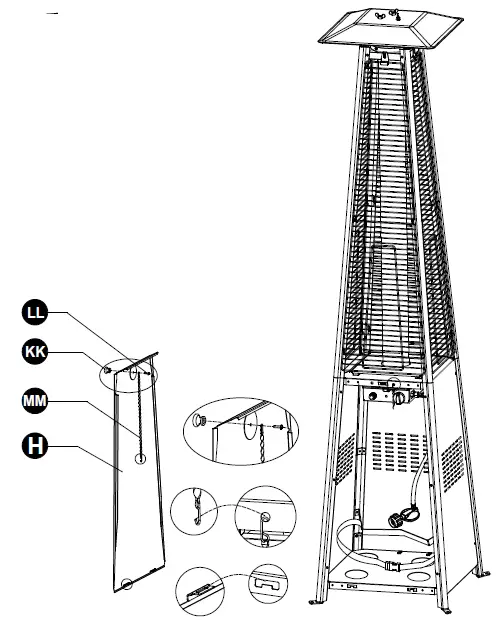 LL
KK
MM
H