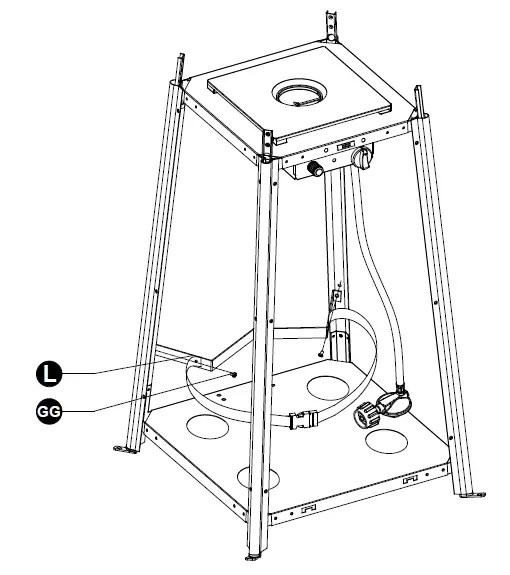 L
GG