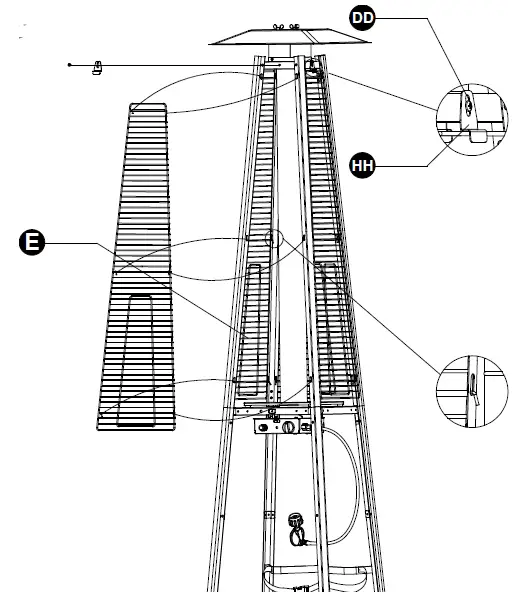 DD
HH
E