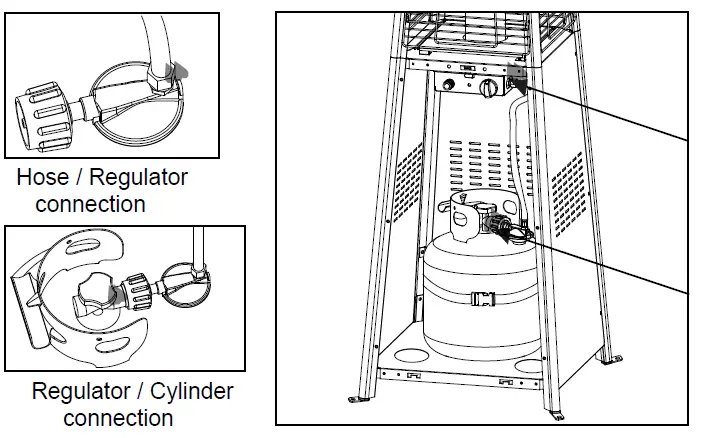 Hose / Regulator connection

Regulator / Cylinder connection